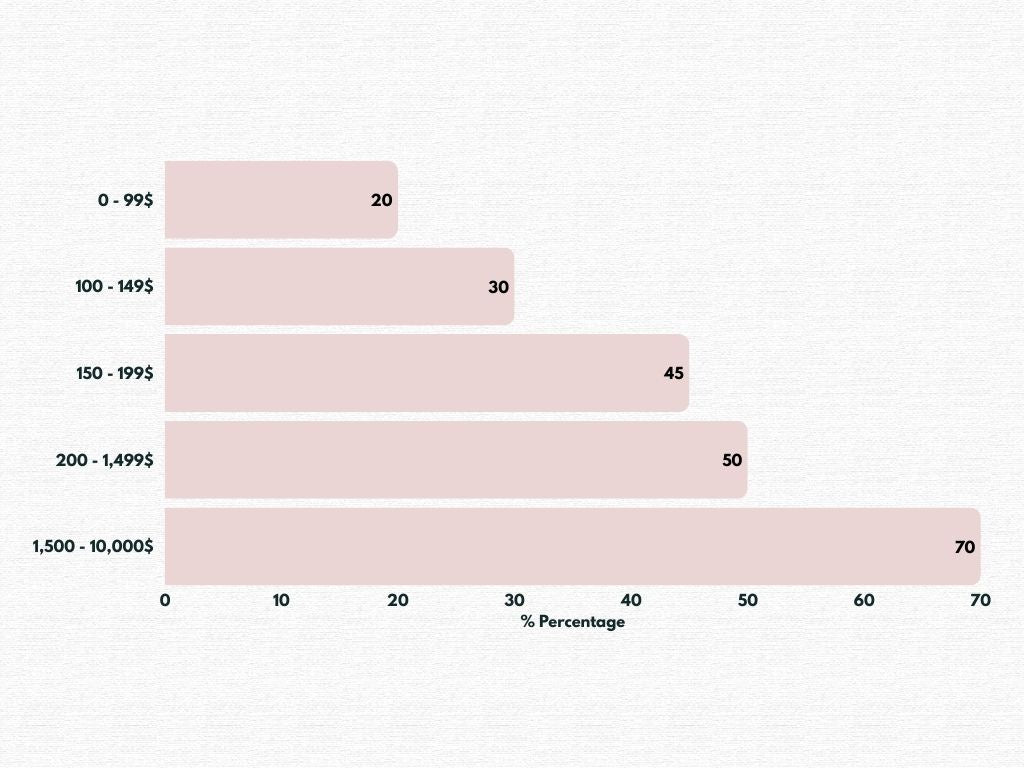 0 - 99$
20
100 - 149$
30
150 - 199$
45
200 - 1,499$
50
1,500 - 10,000$
70

0 10 20 30 40 50 60 70
% Percentage